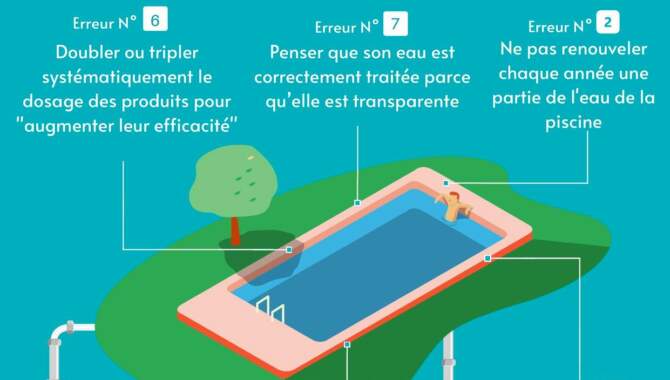 Erreur N° 6
Doubler ou tripler systématiquement le dosage des produits pour "augmenter leur efficacité"

Erreur N° 7
Penser que son eau est correctement traitée parce qu'elle est transparente

Erreur N° 2
Ne pas renouveler chaque année une partie de l'eau de la piscine